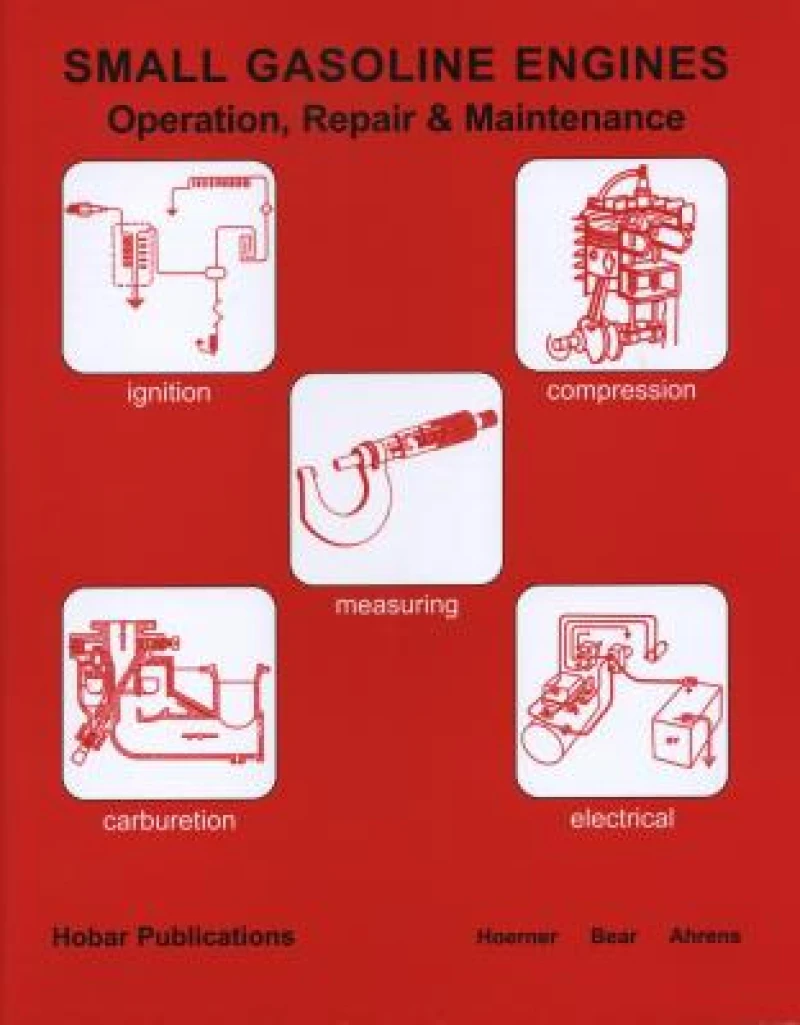 SMALL GASOLINE ENGINES
Operation, Repair & Maintenance

ignition

compression

measuring

carburetion

electrical

Hobar Publications

Hoerner Bear Ahrens